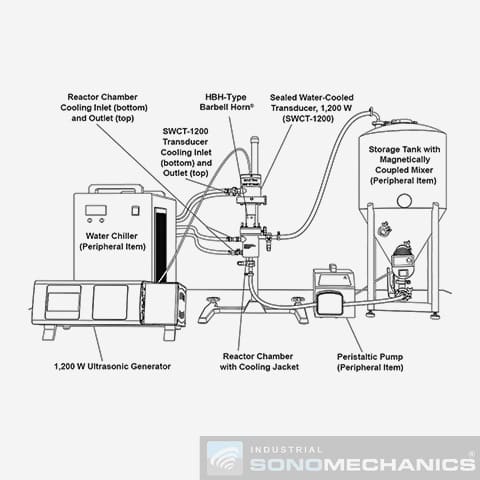 Reactor Chamber Cooling Inlet (bottom) and Outlet (top)

HBH-Type Barbell Horn®

Sealed Water-Cooled Transducer, 1,200 W (SWCT-1200)

SWCT-1200 Transducer Cooling Inlet (bottom) and Outlet (top)

Storage Tank with Magnetically Coupled Mixer (Peripheral Item)

Water Chiller (Peripheral Item)

1,200 W Ultrasonic Generator

Reactor Chamber with Cooling Jacket

Peristaltic Pump (Peripheral Item)

INDUSTRIAL SONOMECHANICS®